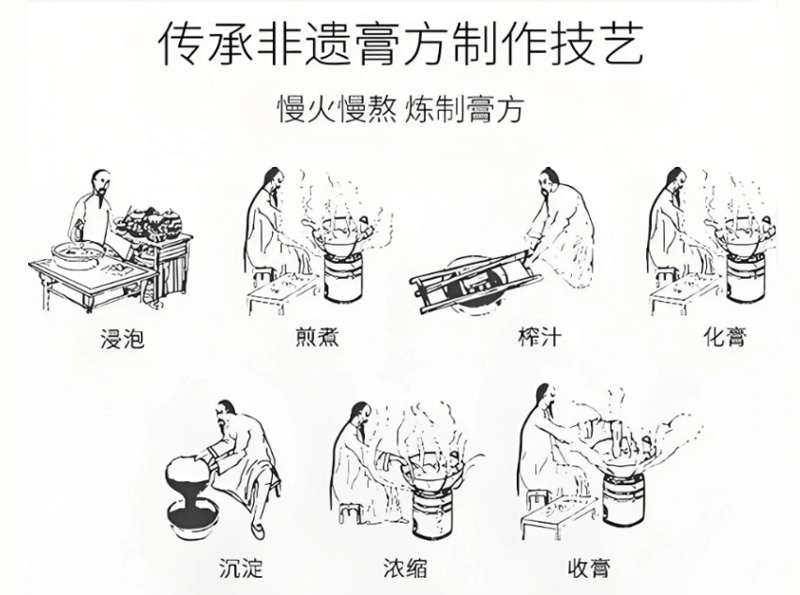 传承非遗膏方制作技艺

慢火慢熬 炼制膏方

浸泡

煎煮

榨汁

化膏

沉淀

浓缩

收膏